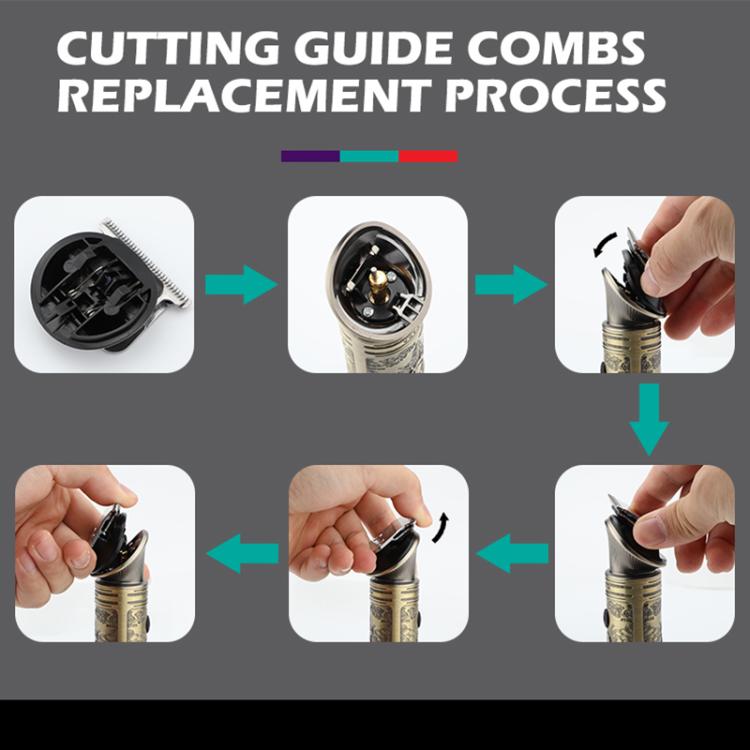 CUTTING GUIDE COMBS
REPLACEMENT PROCESS