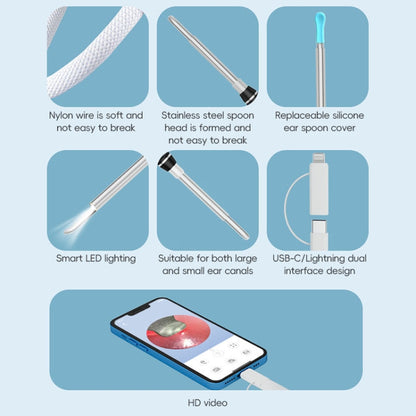 Nylon wire is soft and not easy to break

Stainless steel spoon head is formed and not easy to break

Replaceable silicone ear spoon cover

Smart LED lighting

Suitable for both large and small ear canals

USB-C/Lightning dual interface design

HD video