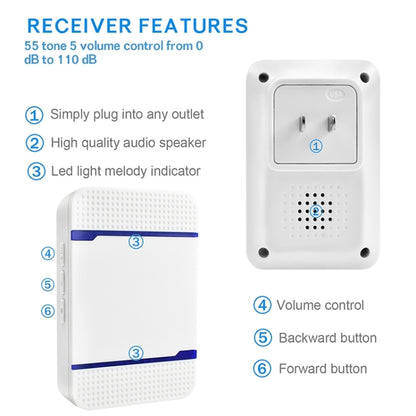 RECEIVER FEATURES

55 tone 5 volume control from 0 dB to 110 dB

① Simply plug into any outlet

② High quality audio speaker

③ Led light melody indicator

①

②

③

④

⑤

⑥

③

④ Volume control

⑤ Backward button

⑥ Forward button