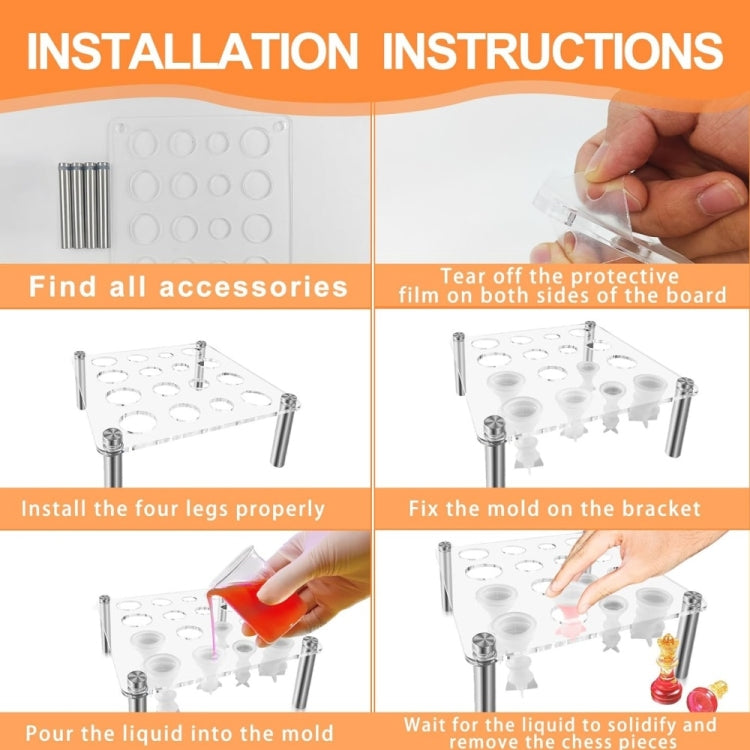 INSTALLATION INSTRUCTIONS

Find all accessories

Tear off the protective film on both sides of the board

Install the four legs properly

Fix the mold on the bracket

Pour the liquid into the mold

Wait for the liquid to solidify and remove the chess pieces