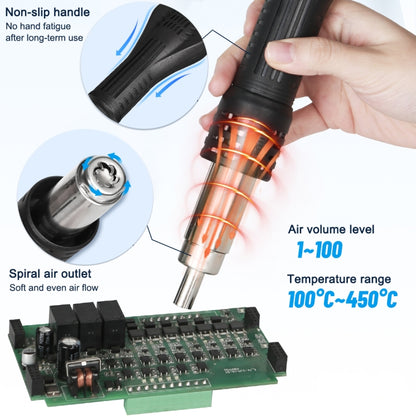 Non-slip handle
No hand fatigue after long-term use

Spiral air outlet
Soft and even air flow

Air volume level
1~100

Temperature range
100℃~450℃