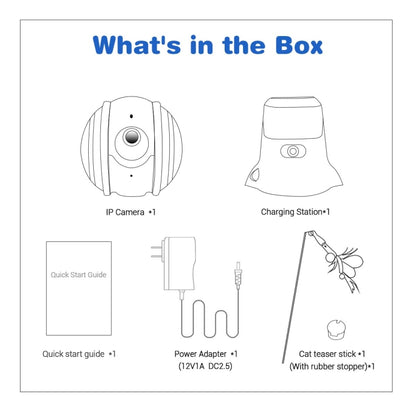 What's in the Box

IP Camera •1

Charging Station•1

Quick Start Guide

Quick start guide •1

Power Adapter •1
(12V1A DC2.5)

Cat teaser stick •1
(With rubber stopper)•1