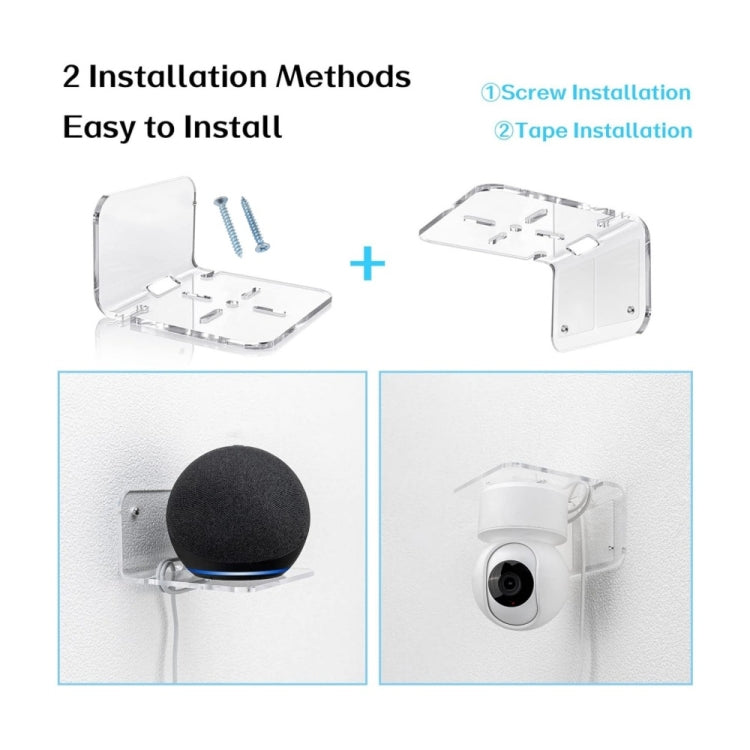 2 Installation Methods
Easy to Install

①Screw Installation
②Tape Installation

+