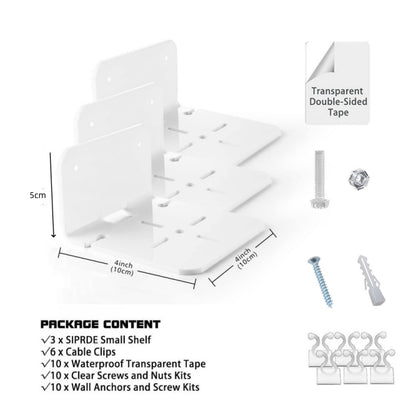 Transparent Double-Sided Tape

5cm

4inch (10cm)

4inch (10cm)

PACKAGE CONTENT

√3 x SIPRDE Small Shelf
√6 x Cable Clips
√10 x Waterproof Transparent Tape
√10 x Clear Screws and Nuts Kits
√10 x Wall Anchors and Screw Kits