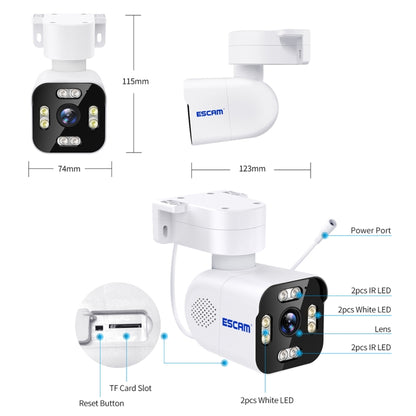 115mm

ESCAM

74mm

123mm

Power Port

2pcs IR LED

2pcs White LED

Lens

2pcs IR LED

ESCAM

TF Card Slot

Reset Button

2pcs White LED