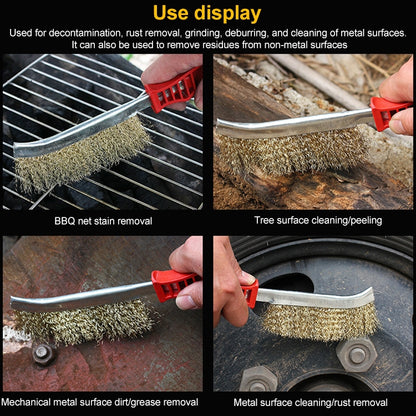 Use display

Used for decontamination, rust removal, grinding, deburring, and cleaning of metal surfaces. It can also be used to remove residues from non-metal surfaces

BBQ net stain removal

Tree surface cleaning/peeling

Mechanical metal surface dirt/grease removal

Metal surface cleaning/rust removal