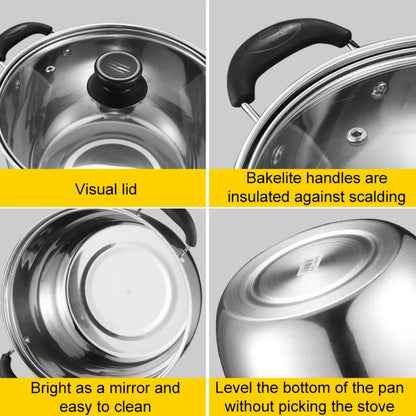 Visual lid

Bakelite handles are insulated against scalding

Bright as a mirror and easy to clean

Level the bottom of the pan without picking the stove