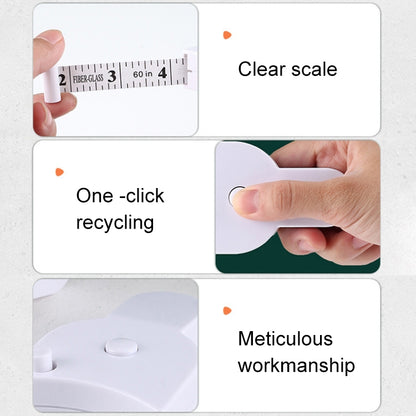 2 FIBER-GLASS 3 60 in 4

Clear scale

One -click recycling

Meticulous workmanship