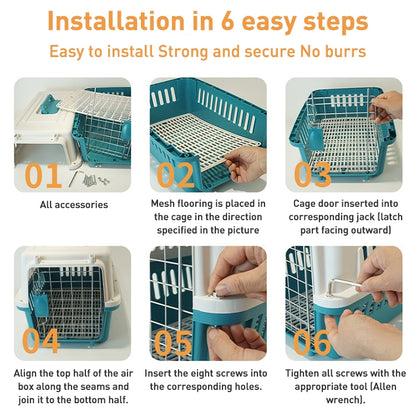 Installation in 6 easy steps

Easy to install Strong and secure No burrs

01

All accessories

02

Mesh flooring is placed in the cage in the direction specified in the picture

03

Cage door inserted into corresponding jack (latch part facing outward)

04

Align the top half of the air box along the seams and join it to the bottom half.

05

Insert the eight screws into the corresponding holes.

06

Tighten all screws with the appropriate tool (Allen wrench).