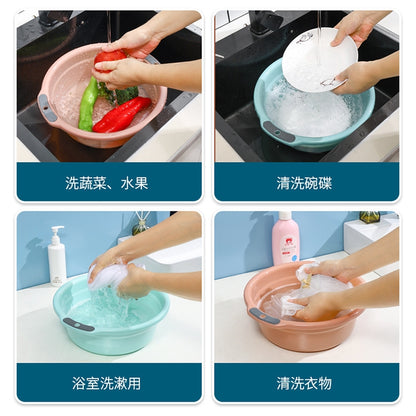 洗蔬菜、水果

清洗碗碟

浴室洗漱用

清洗衣物