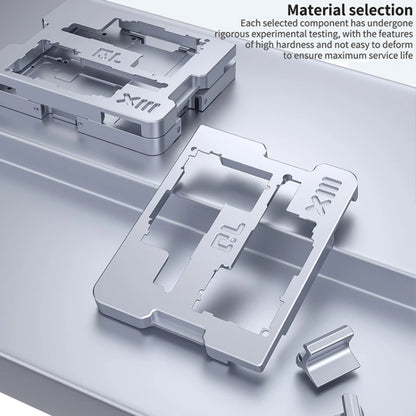 Material selection
Each selected component has undergone rigorous experimental testing, with the features of high hardness and not easy to deform to ensure maximum service life

RL
XIII

RL
XIII