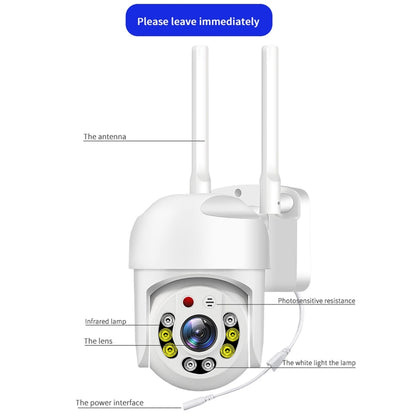 Please leave immediately

The antenna

Photosensitive resistance

Infrared lamp

The lens

The white light the lamp

The power interface