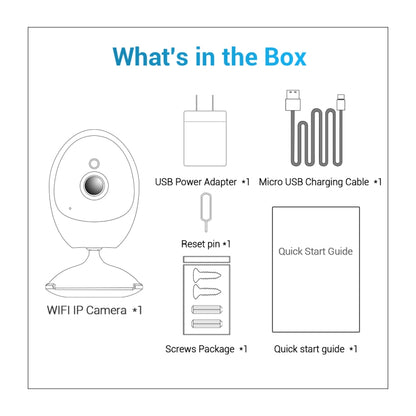 What's in the Box

USB Power Adapter *1

Micro USB Charging Cable *1

Reset pin *1

Quick Start Guide

WIFI IP Camera *1

Screws Package *1

Quick start guide *1