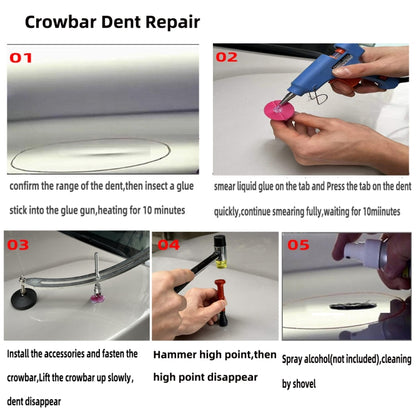 Crowbar Dent Repair

01

confirm the range of the dent,then insect a glue stick into the glue gun,heating for 10 minutes

02

smear liquid glue on the tab and Press the tab on the dent quickly,continue smearing fully,waiting for 10miinutes

03

Install the accessories and fasten the crowbar,Lift the crowbar up slowly, dent disappear

04

Hammer high point,then high point disappear

05

Spray alcohol(not included),cleaning by shovel