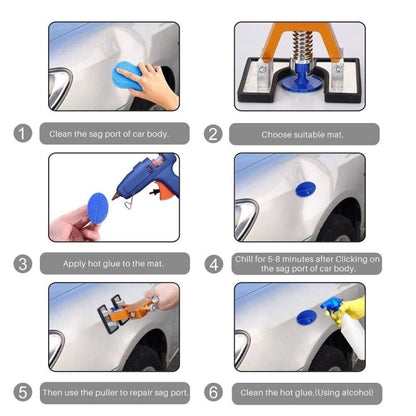 1 Clean the sag port of car body.

2 Choose suitable mat.

3 Apply hot glue to the mat.

4 Chill for 5-8 minutes after Clicking on the sag port of car body.

5 Then use the puller to repair sag port.

6 Clean the hot glue.(Using alcohol)