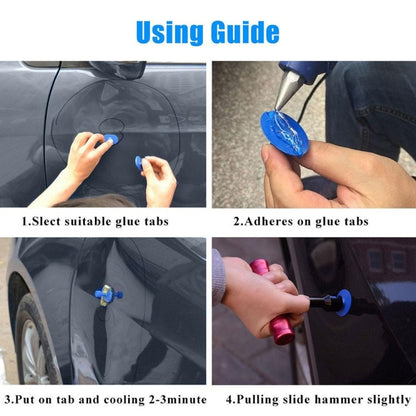 Using Guide

1.Slect suitable glue tabs

2.Adheres on glue tabs

3.Put on tab and cooling 2-3minute

4.Pulling slide hammer slightly