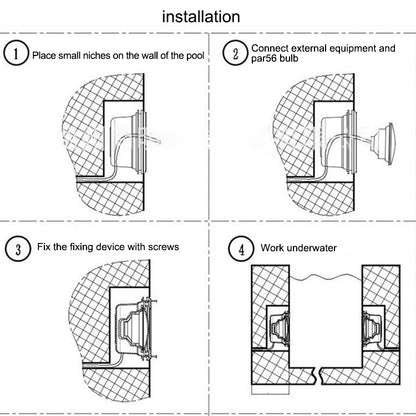 installation

1 Place small niches on the wall of the pool

2 Connect external equipment and par56 bulb

3 Fix the fixing device with screws

4 Work underwater