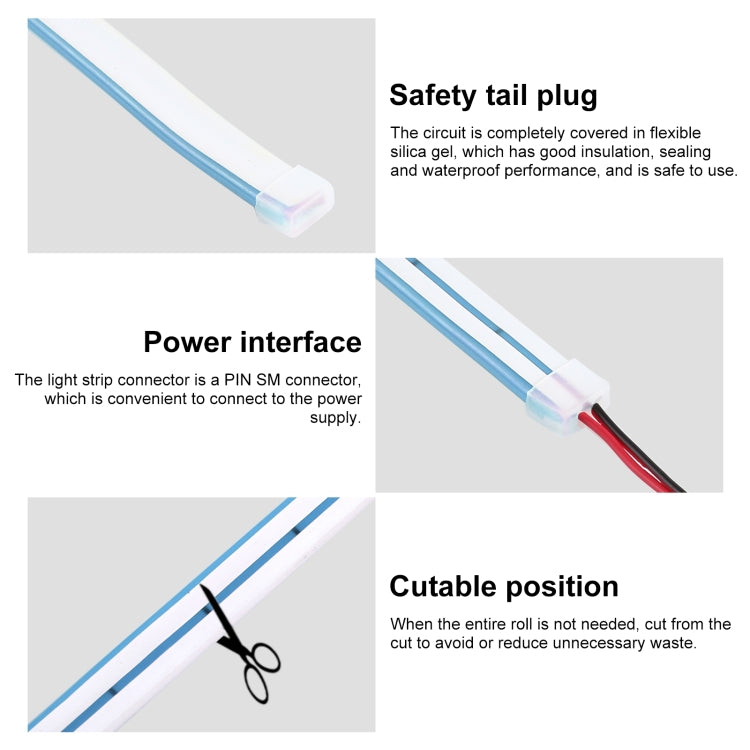 Safety tail plug

The circuit is completely covered in flexible silica gel, which has good insulation, sealing and waterproof performance, and is safe to use.

Power interface

The light strip connector is a PIN SM connector, which is convenient to connect to the power supply.

Cutable position

When the entire roll is not needed, cut from the cut to avoid or reduce unnecessary waste.