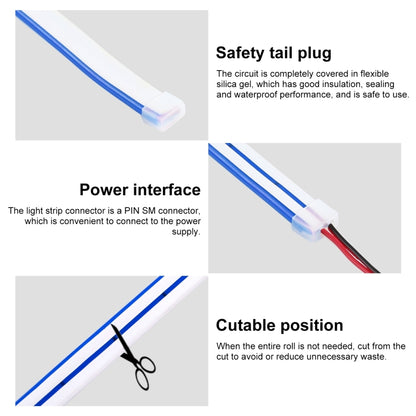 Safety tail plug

The circuit is completely covered in flexible silica gel, which has good insulation, sealing and waterproof performance, and is safe to use.

Power interface

The light strip connector is a PIN SM connector, which is convenient to connect to the power supply.

Cutable position

When the entire roll is not needed, cut from the cut to avoid or reduce unnecessary waste.