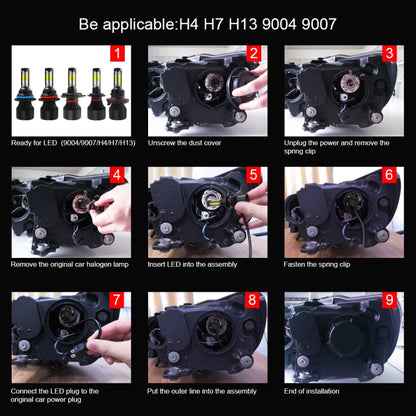 Be applicable:H4 H7 H13 9004 9007

1

Ready for LED (9004/9007/H4/H7/H13)

2

Unscrew the dust cover

3

Unplug the power and remove the spring clip

4

Remove the original car halogen lamp

5

Insert LED into the assembly

6

Fasten the spring clip

7

Connect the LED plug to the original car power plug

8

Put the outer line into the assembly

9

End of installation