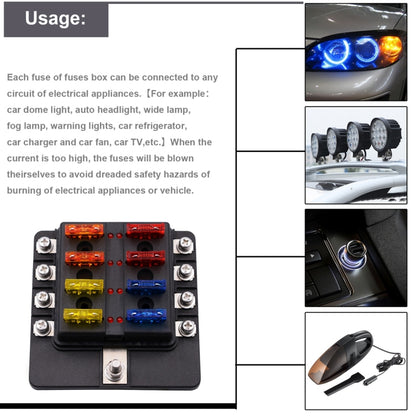 Usage:

Each fuse of fuses box can be connected to any circuit of electrical appliances.【For example: car dome light, auto headlight, wide lamp, fog lamp, warning lights, car refrigerator, car charger and car fan, car TV,etc.】When the current is too high, the fuses will be blown theirselves to avoid dreaded safety hazards of burning of electrical appliances or vehicle.