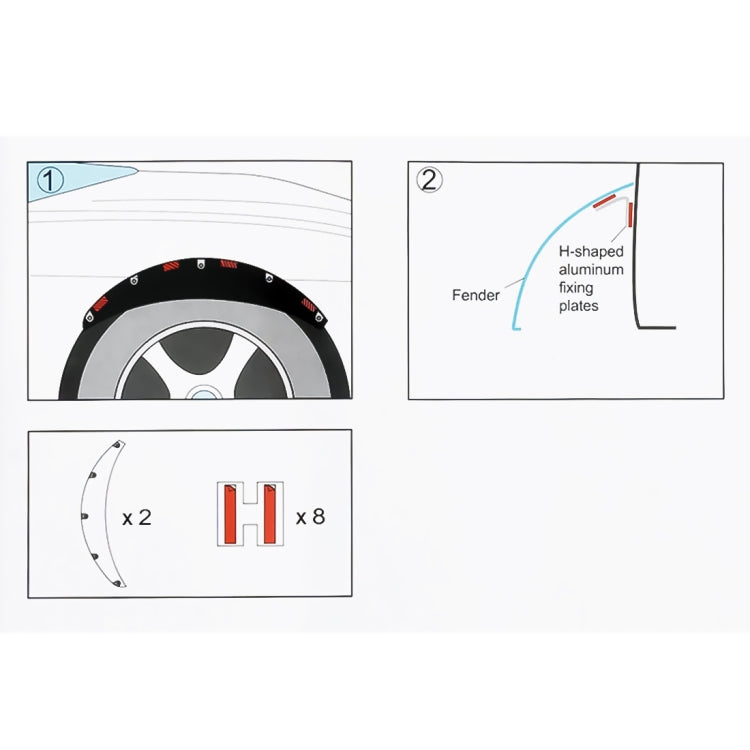 ①

②

Fender

H-shaped aluminum fixing plates

x 2

x 8