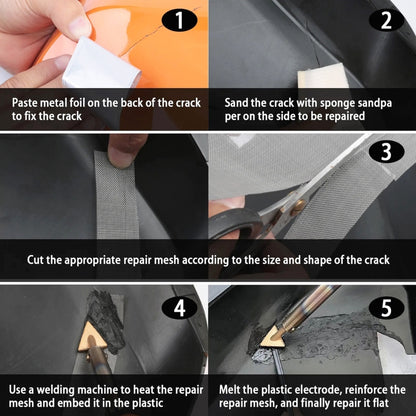 1

Paste metal foil on the back of the crack to fix the crack

2

Sand the crack with sponge sandpa per on the side to be repaired

3

Cut the appropriate repair mesh according to the size and shape of the crack

4

Use a welding machine to heat the repair mesh and embed it in the plastic

5

Melt the plastic electrode, reinforce the repair mesh, and finally repair it flat