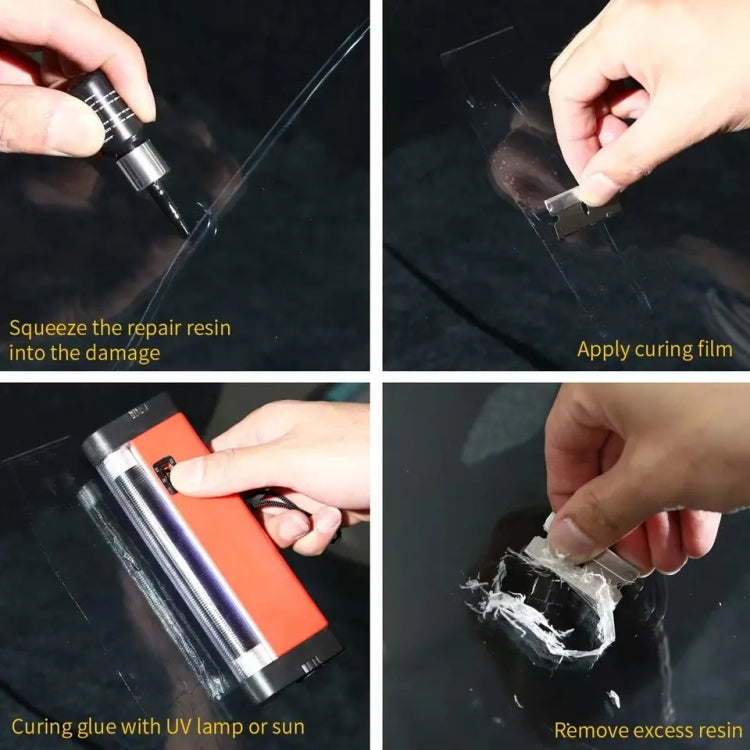 Squeeze the repair resin into the damage

Apply curing film

Curing glue with UV lamp or sun

Remove excess resin