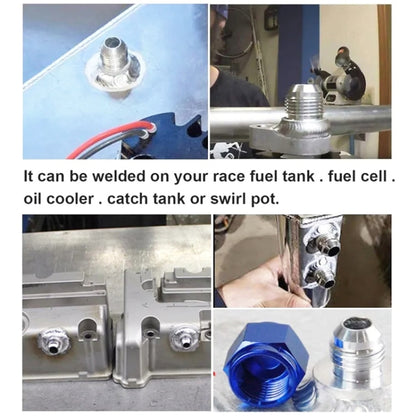 It can be welded on your race fuel tank . fuel cell . oil cooler . catch tank or swirl pot.