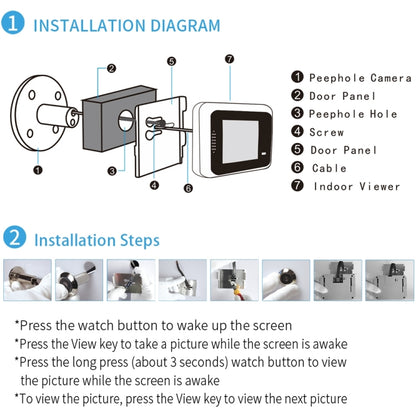 1 INSTALLATION DIAGRAM

2

5

7

1

3

4

6

1 Peephole Camera
2 Door Panel
3 Peephole Hole
4 Screw
5 Door Panel
6 Cable
7 Indoor Viewer

2 Installation Steps

*Press the watch button to wake up the screen
*Press the View key to take a picture while the screen is awake
*Press the long press (about 3 seconds) watch button to view the picture while the screen is awake
*To view the picture, press the View key to view the next picture