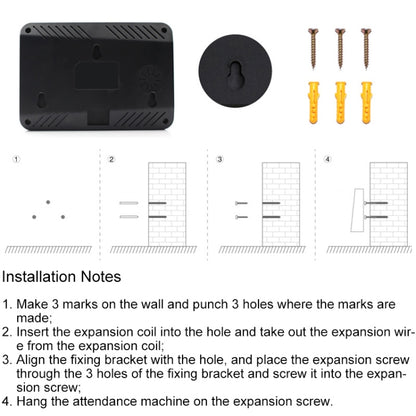 ①

②

③

④

Installation Notes

1. Make 3 marks on the wall and punch 3 holes where the marks are made;
2. Insert the expansion coil into the hole and take out the expansion wire from the expansion coil;
3. Align the fixing bracket with the hole, and place the expansion screw through the 3 holes of the fixing bracket and screw it into the expansion screw;
4. Hang the attendance machine on the expansion screw.