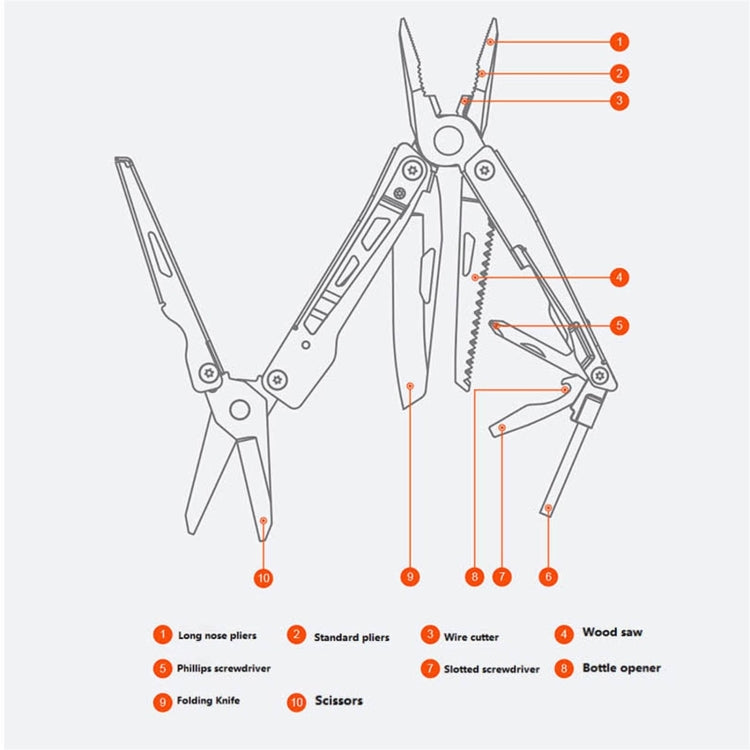 1
2
3
4
5
10
9
8
7
6

1 Long nose pliers
2 Standard pliers
3 Wire cutter
4 Wood saw
5 Phillips screwdriver
7 Slotted screwdriver
8 Bottle opener
9 Folding Knife
10 Scissors