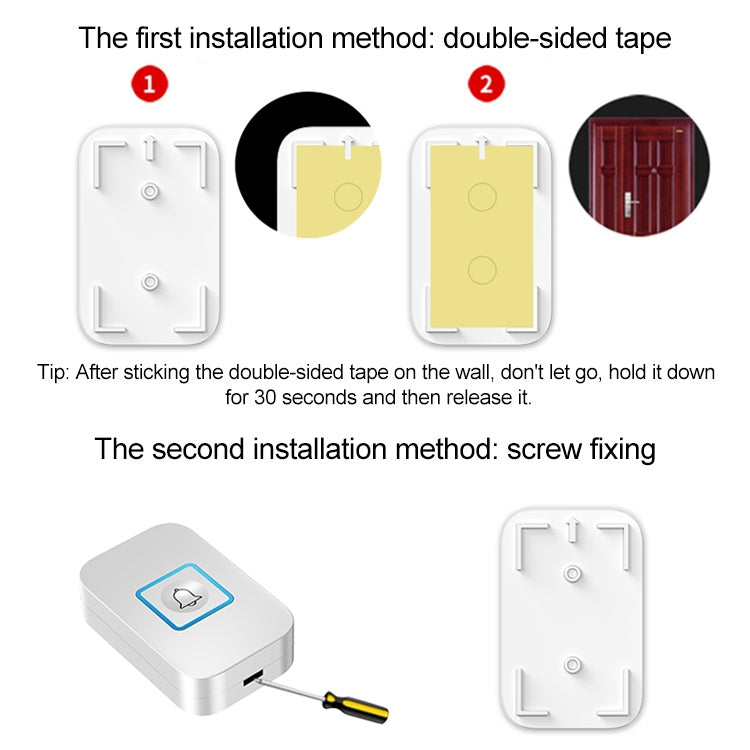 The first installation method: double-sided tape

1

2

Tip: After sticking the double-sided tape on the wall, don't let go, hold it down for 30 seconds and then release it.

The second installation method: screw fixing