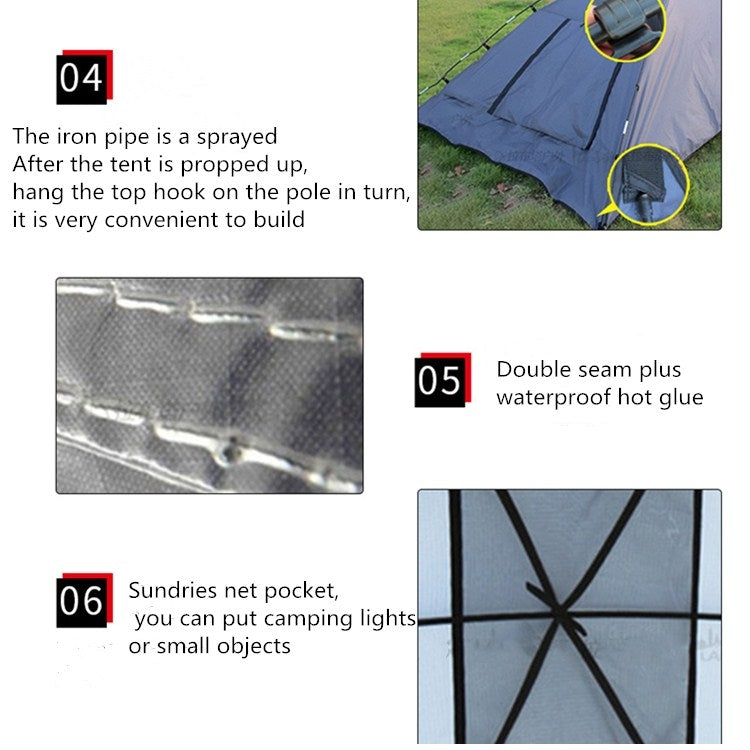 04

The iron pipe is a sprayed
After the tent is propped up,
hang the top hook on the pole in turn,
it is very convenient to build

05

Double seam plus
waterproof hot glue

06

Sundries net pocket,
you can put camping lights
or small objects