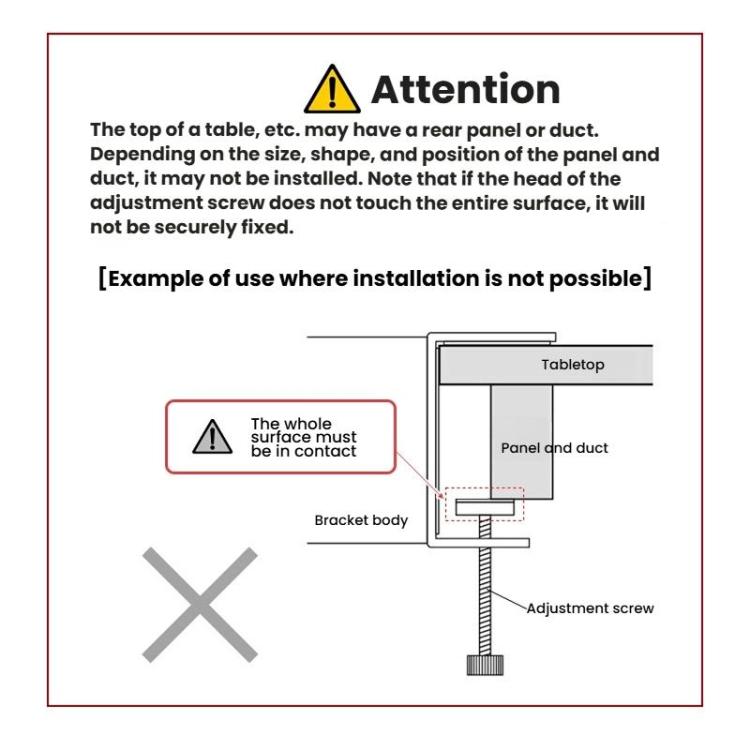 Attention

The top of a table, etc. may have a rear panel or duct. Depending on the size, shape, and position of the panel and duct, it may not be installed. Note that if the head of the adjustment screw does not touch the entire surface, it will not be securely fixed.

[Example of use where installation is not possible]

Tabletop

The whole surface must be in contact

Panel and duct

Bracket body

Adjustment screw