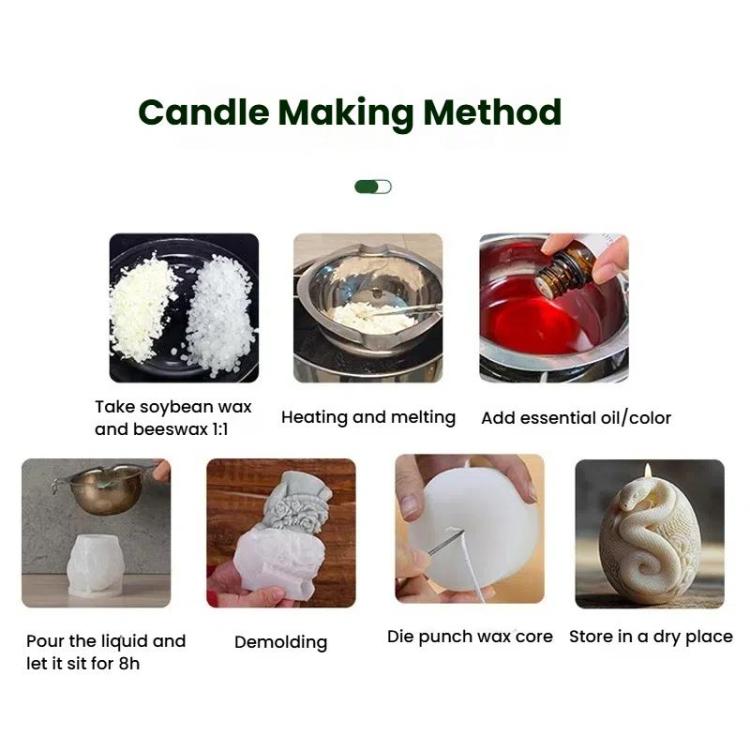 Candle Making Method

Take soybean wax and beeswax 1:1

Heating and melting

Add essential oil/color

Pour the liquid and let it sit for 8h

Demolding

Die punch wax core

Store in a dry place