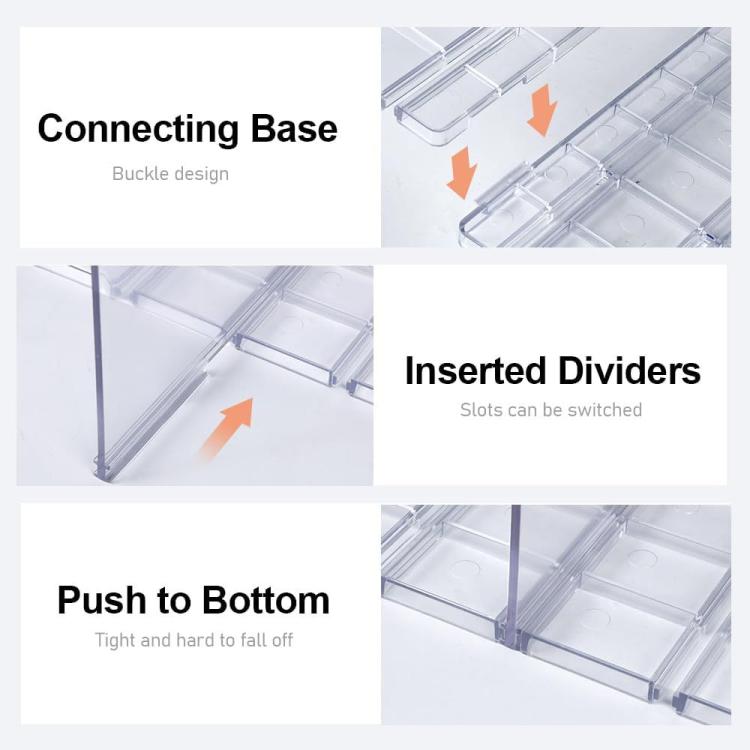 Connecting Base
Buckle design

Inserted Dividers
Slots can be switched

Push to Bottom
Tight and hard to fall off