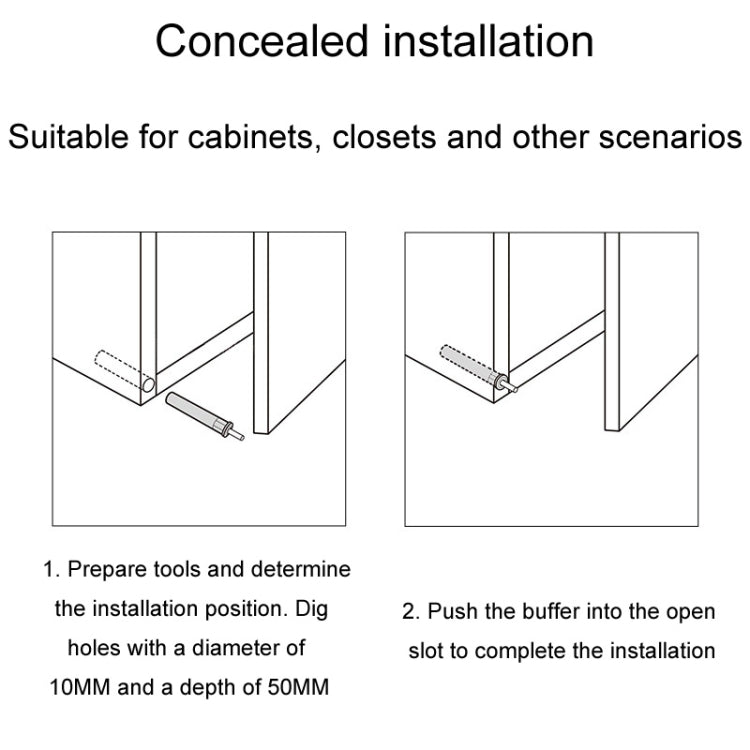 Concealed installation

Suitable for cabinets, closets and other scenarios

1. Prepare tools and determine the installation position. Dig holes with a diameter of 10MM and a depth of 50MM

2. Push the buffer into the open slot to complete the installation