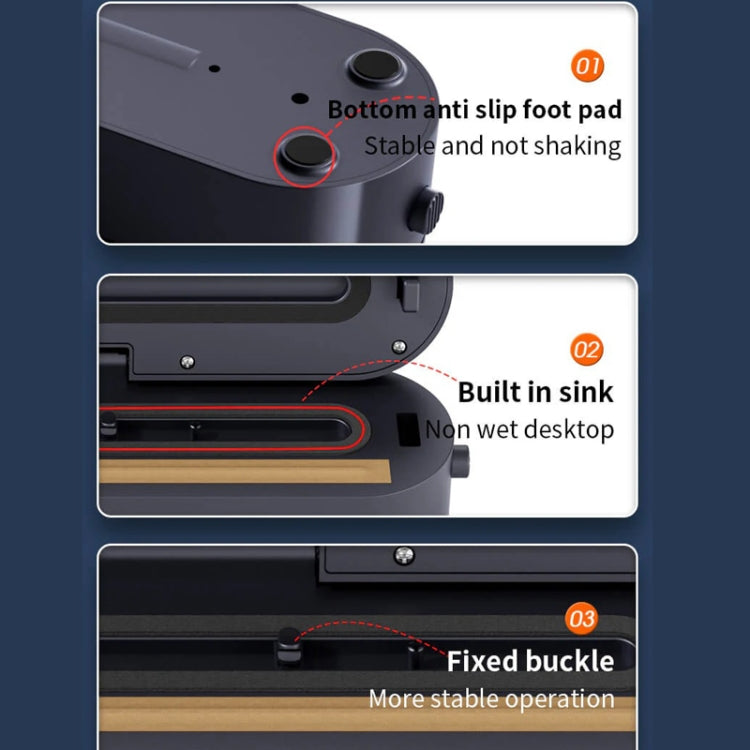 01
Bottom anti slip foot pad
Stable and not shaking

02
Built in sink
Non wet desktop

03
Fixed buckle
More stable operation