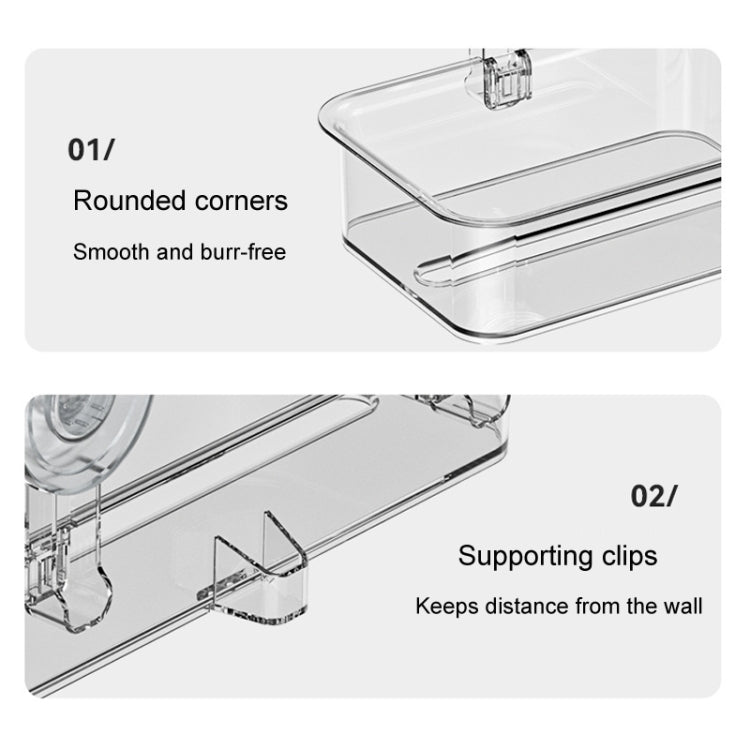 01/

Rounded corners

Smooth and burr-free

02/

Supporting clips

Keeps distance from the wall