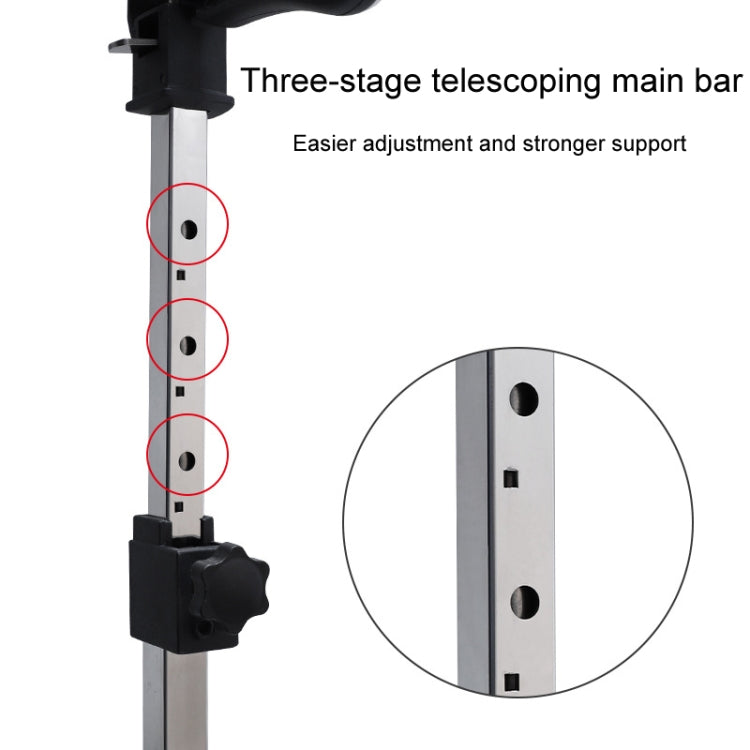 Three-stage telescoping main bar

Easier adjustment and stronger support