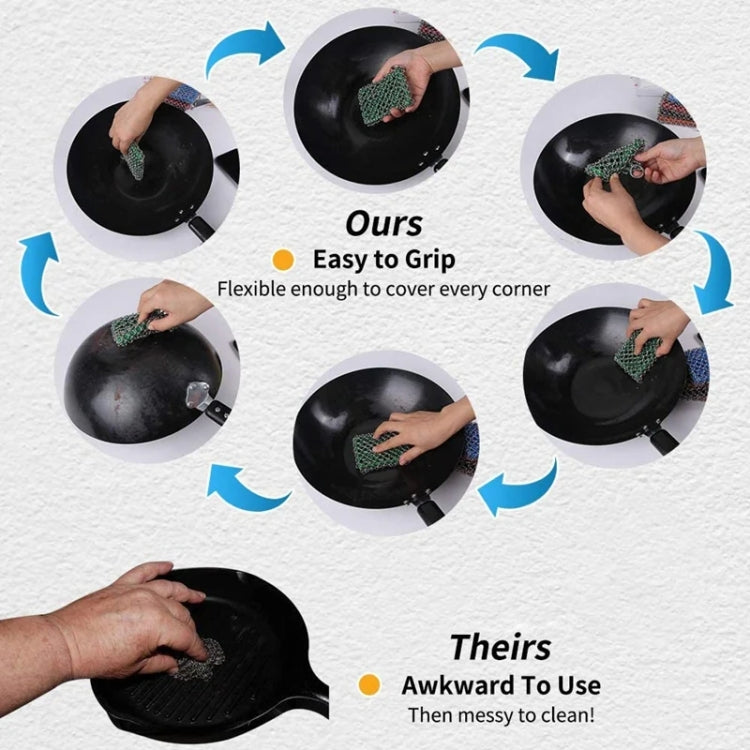 Ours
Easy to Grip
Flexible enough to cover every corner

Theirs
Awkward To Use
Then messy to clean!