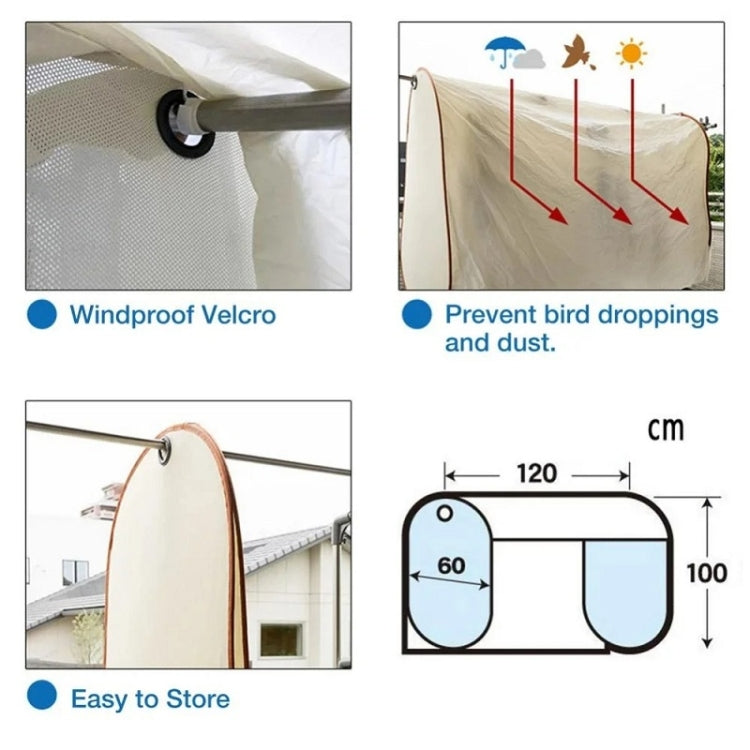 Windproof Velcro

Prevent bird droppings and dust.

Easy to Store

cm

120

60

100