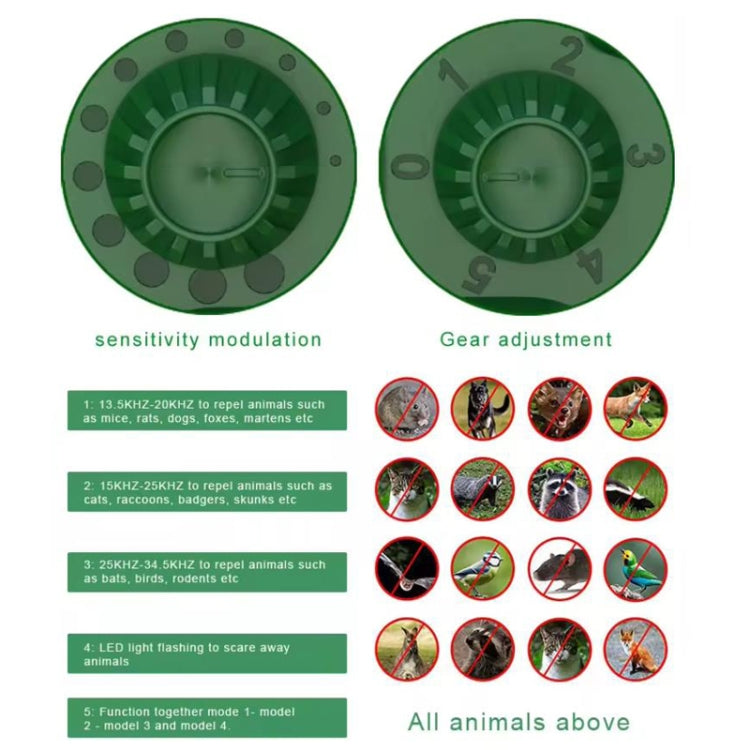 0 1 2 3 4 5

sensitivity modulation

Gear adjustment

1: 13.5KHZ-20KHZ to repel animals such as mice, rats, dogs, foxes, martens etc

2: 15KHZ-25KHZ to repel animals such as cats, raccoons, badgers, skunks etc

3: 25KHZ-34.5KHZ to repel animals such as bats, birds, rodents etc

4: LED light flashing to scare away animals

5: Function together mode 1- model 2 - model 3 and model 4.

All animals above