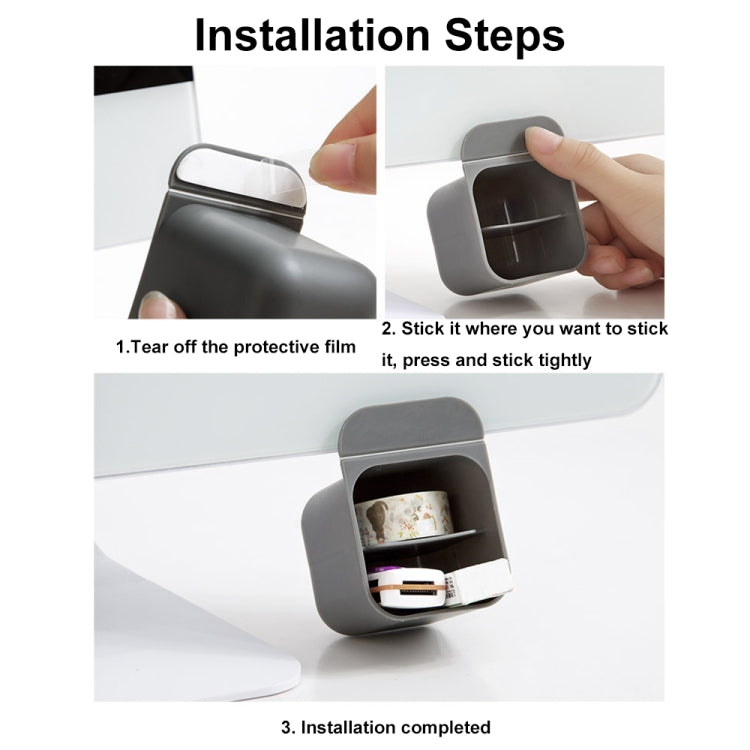 Installation Steps

1.Tear off the protective film

2. Stick it where you want to stick it, press and stick tightly

3. Installation completed