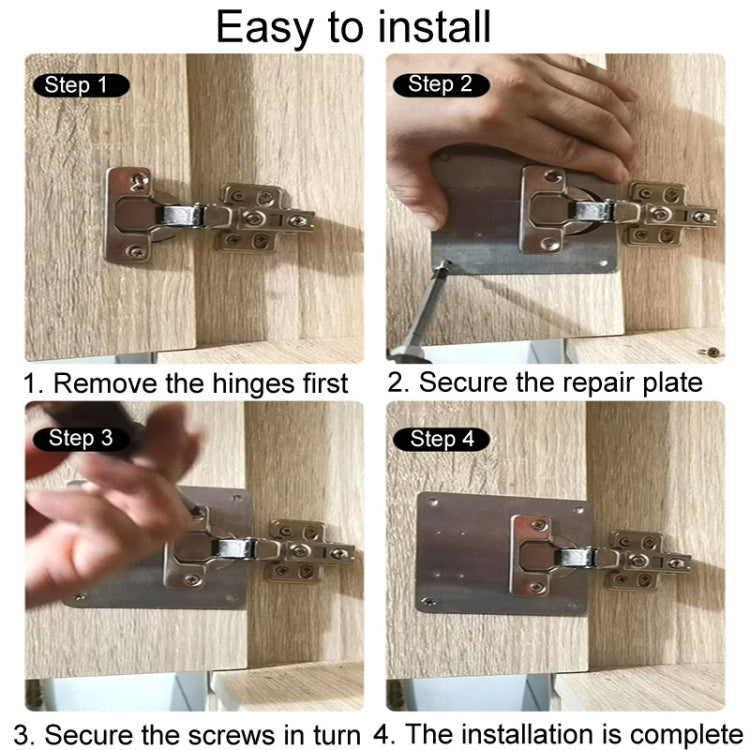 Easy to install

Step 1

1. Remove the hinges first

Step 2

2. Secure the repair plate

Step 3

3. Secure the screws in turn

Step 4

4. The installation is complete