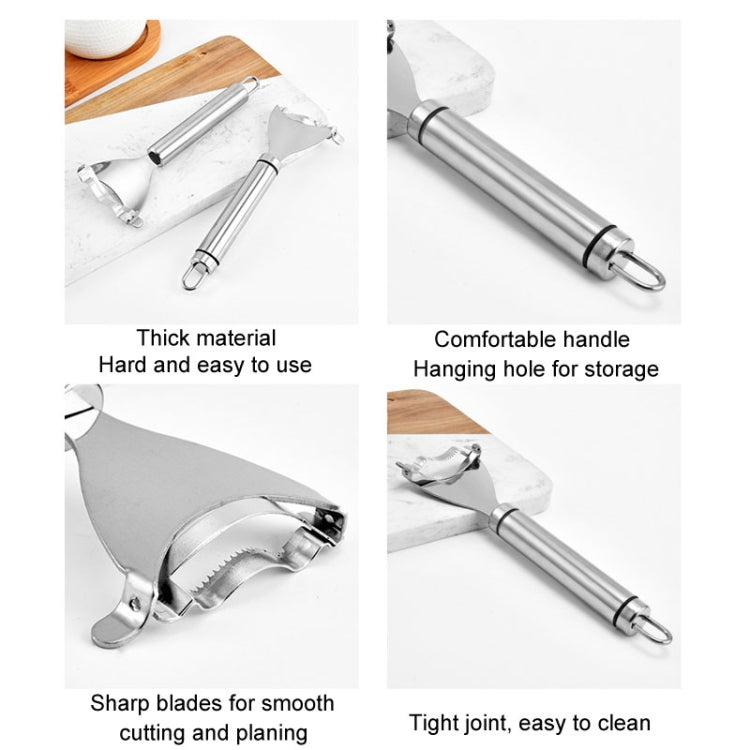 Thick material
Hard and easy to use

Comfortable handle
Hanging hole for storage

Sharp blades for smooth cutting and planing

Tight joint, easy to clean