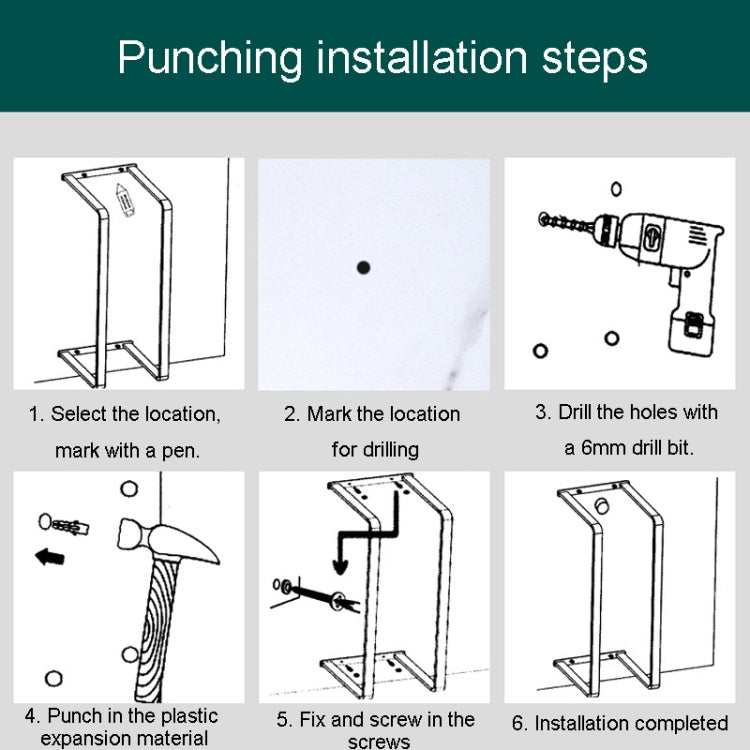 Punching installation steps

1. Select the location, mark with a pen.

2. Mark the location for drilling

3. Drill the holes with a 6mm drill bit.

4. Punch in the plastic expansion material

5. Fix and screw in the screws

6. Installation completed