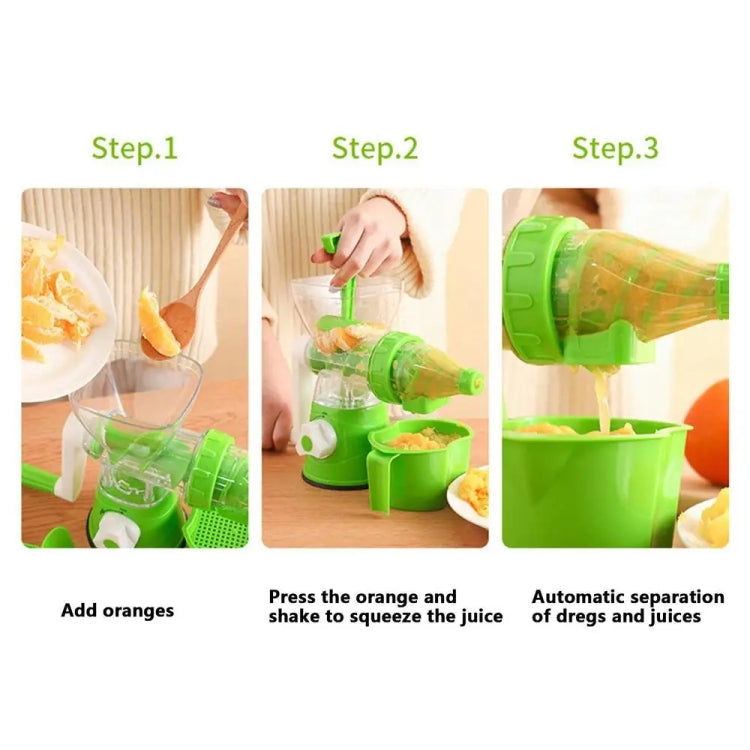 Step.1

Add oranges

Step.2

Press the orange and shake to squeeze the juice

Step.3

Automatic separation of dregs and juices