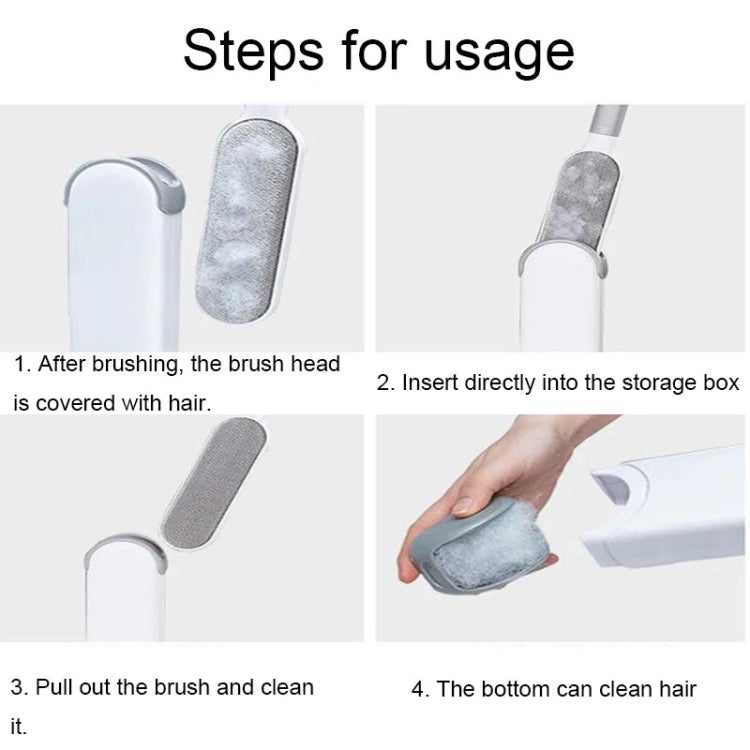 Steps for usage

1. After brushing, the brush head is covered with hair.

2. Insert directly into the storage box

3. Pull out the brush and clean it.

4. The bottom can clean hair